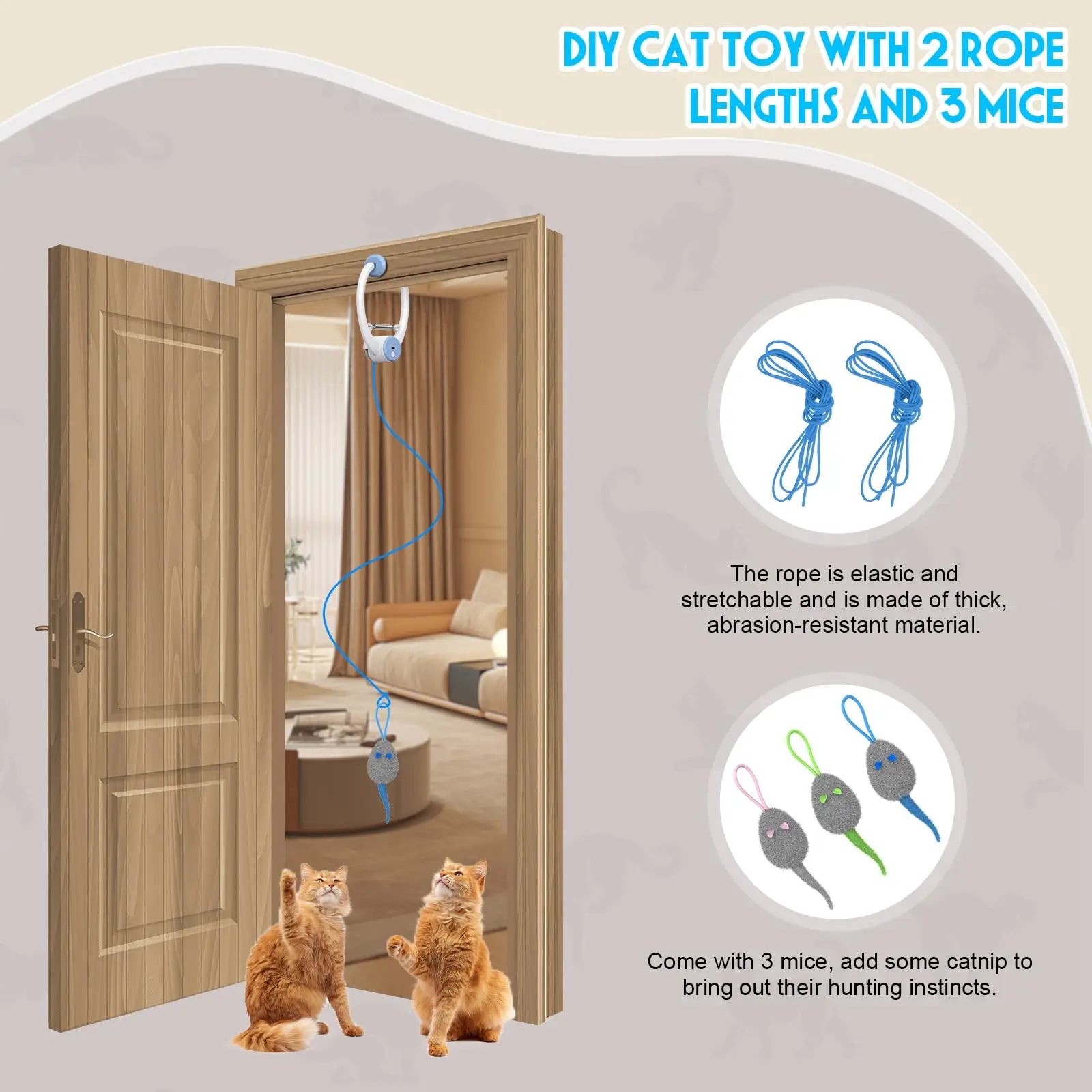 DIY CAT TOY WITH 2 ROPE LENGTHS AND 3 MICE

The rope is elastic and stretchable and is made of thick, abrasion-resistant material.

Come with 3 mice, add some catnip to bring out their hunting instincts.